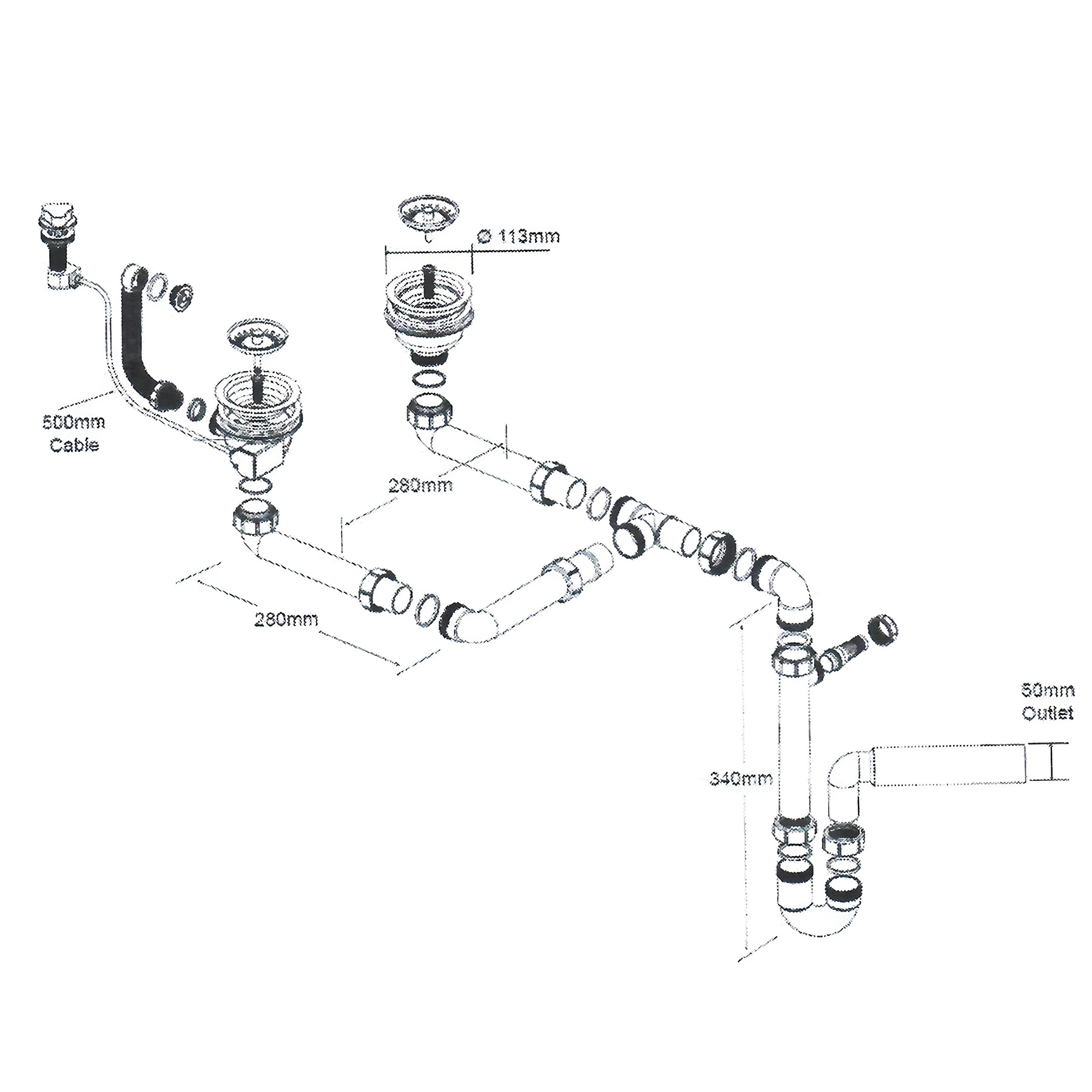 Ø 113mm

500mm
Cable

280mm

280mm

50mm
Outlet

340mm