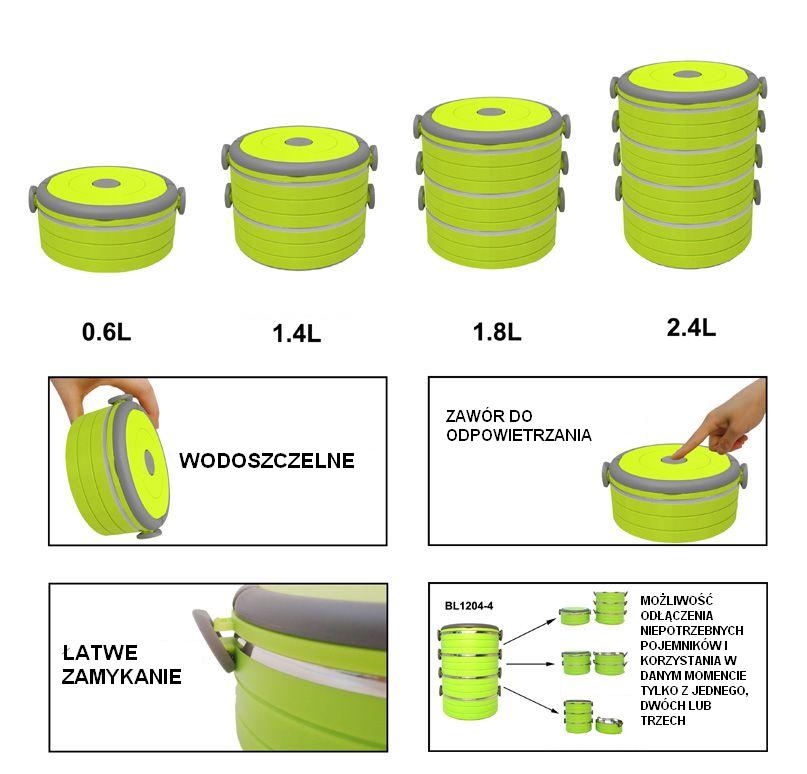 0.6L

1.4L

1.8L

2.4L

WODOSZCZELNE

ZAWÓR DO ODPOWIETRZANIA

ŁATWE ZAMYKANIE

BL1204-4

MOŻLIWOŚĆ ODŁĄCZENIA NIEPOTRZEBNYCH POJEMNIKÓW I KORZYSTANIA W DANYM MOMENCIE TYLKO Z JEDNEGO, DWÓCH LUB TRZECH